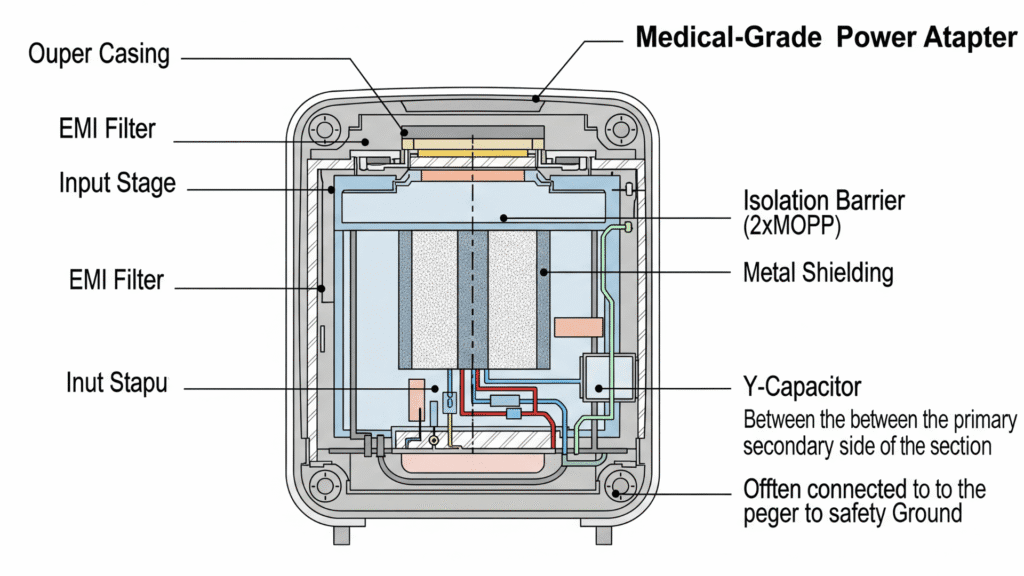 Medical-Grade Power Atapter

Ouper Casing

EMI Filter

Input Stage

EMI Filter

Inut Stapu

Isolation Barrier (2xMOPP)

Metal Shielding

Y-Capacitor

Between the between the primary secondary side of the section

Offten connected to to the peger to safety Ground