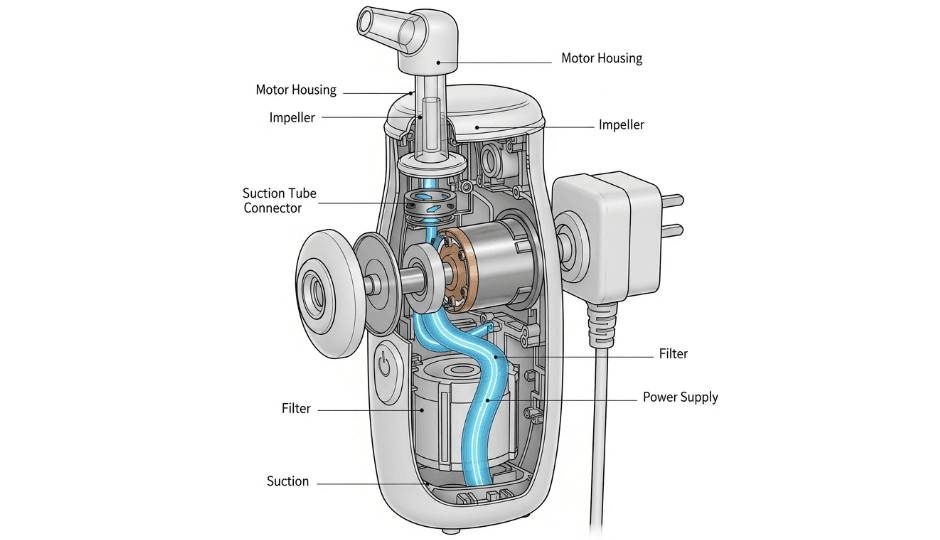 Motor Housing

Motor Housing

Impeller

Impeller

Suction Tube Connector

Filter

Power Supply

Filter

Suction