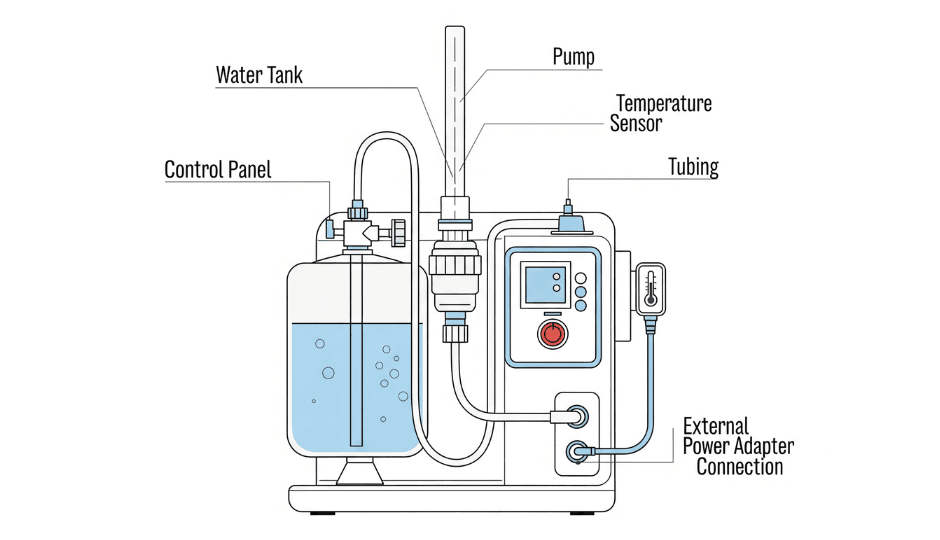 Water Tank

Pump

Temperature Sensor

Control Panel

Tubing

External Power Adapter Connection